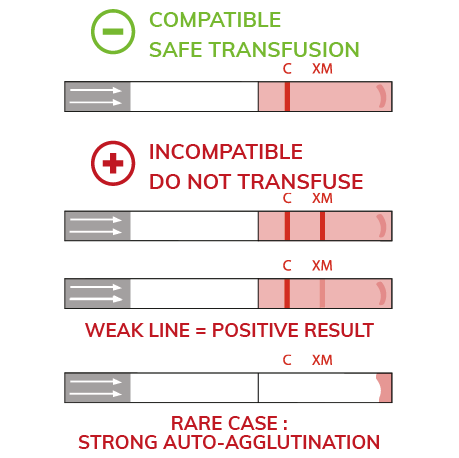 COMPATIBLE
SAFE TRANSFUSION

C XM

INCOMPATIBLE
DO NOT TRANSFUSE

C XM

C XM

WEAK LINE = POSITIVE RESULT

C XM

RARE CASE :
STRONG AUTO-AGGLUTINATION